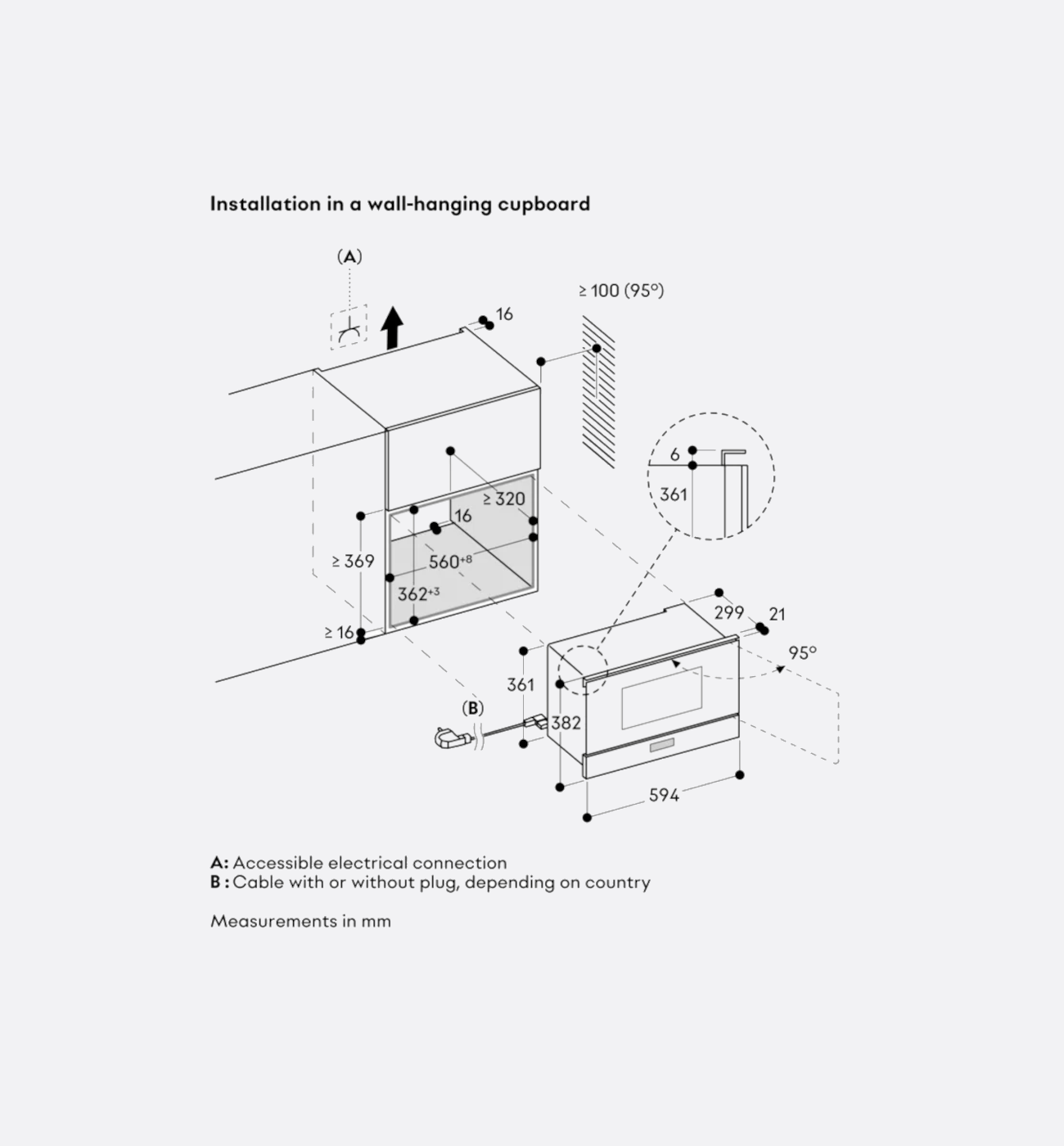 Installation in a wall-hanging cupboard

(A)

16

≥ 100 (95°)

6

361

≥ 320

16

≥ 369

$560^{+8}$

$362^{+3}$

≥ 16

299

21

95°

361

(B)

382

594

A: Accessible electrical connection
B : Cable with or without plug, depending on country

Measurements in mm